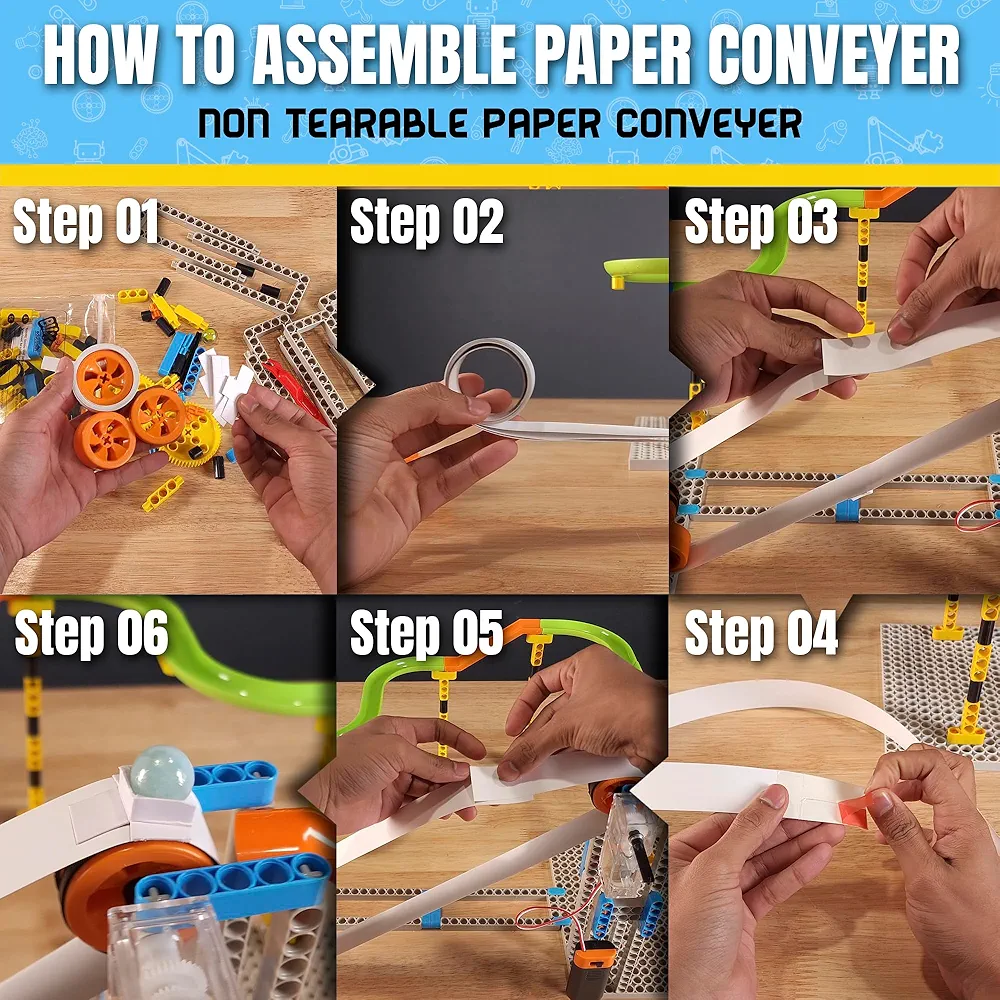 HOW TO ASSEMBLE PAPER CONVEYER
NON TEARABLE PAPER CONVEYER

Step 01

Step 02

Step 03

Step 06

Step 05

Step 04